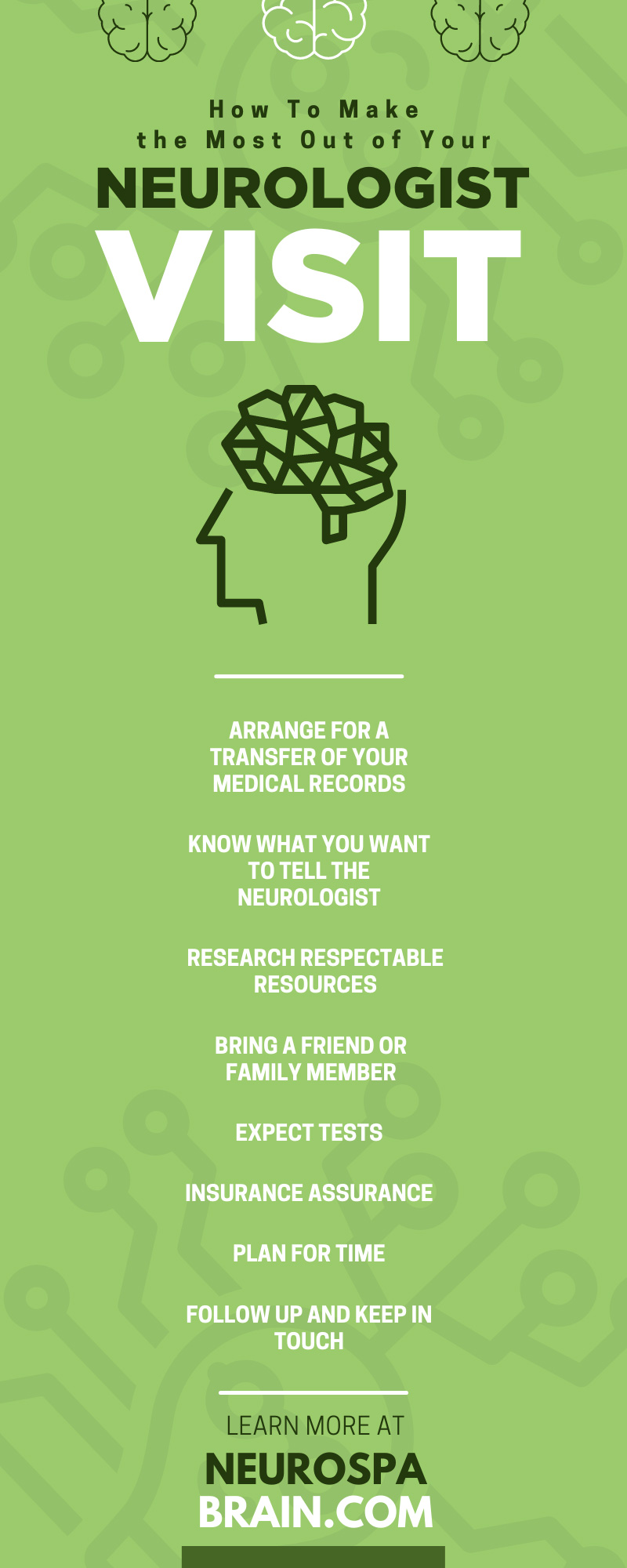 How To Make the Most Out of Your
NEUROLOGIST
VISIT

ARRANGE FOR A TRANSFER OF YOUR MEDICAL RECORDS

KNOW WHAT YOU WANT TO TELL THE NEUROLOGIST

RESEARCH RESPECTABLE RESOURCES

BRING A FRIEND OR FAMILY MEMBER

EXPECT TESTS

INSURANCE ASSURANCE

PLAN FOR TIME

FOLLOW UP AND KEEP IN TOUCH

LEARN MORE AT
NEUROSPA
BRAIN.COM